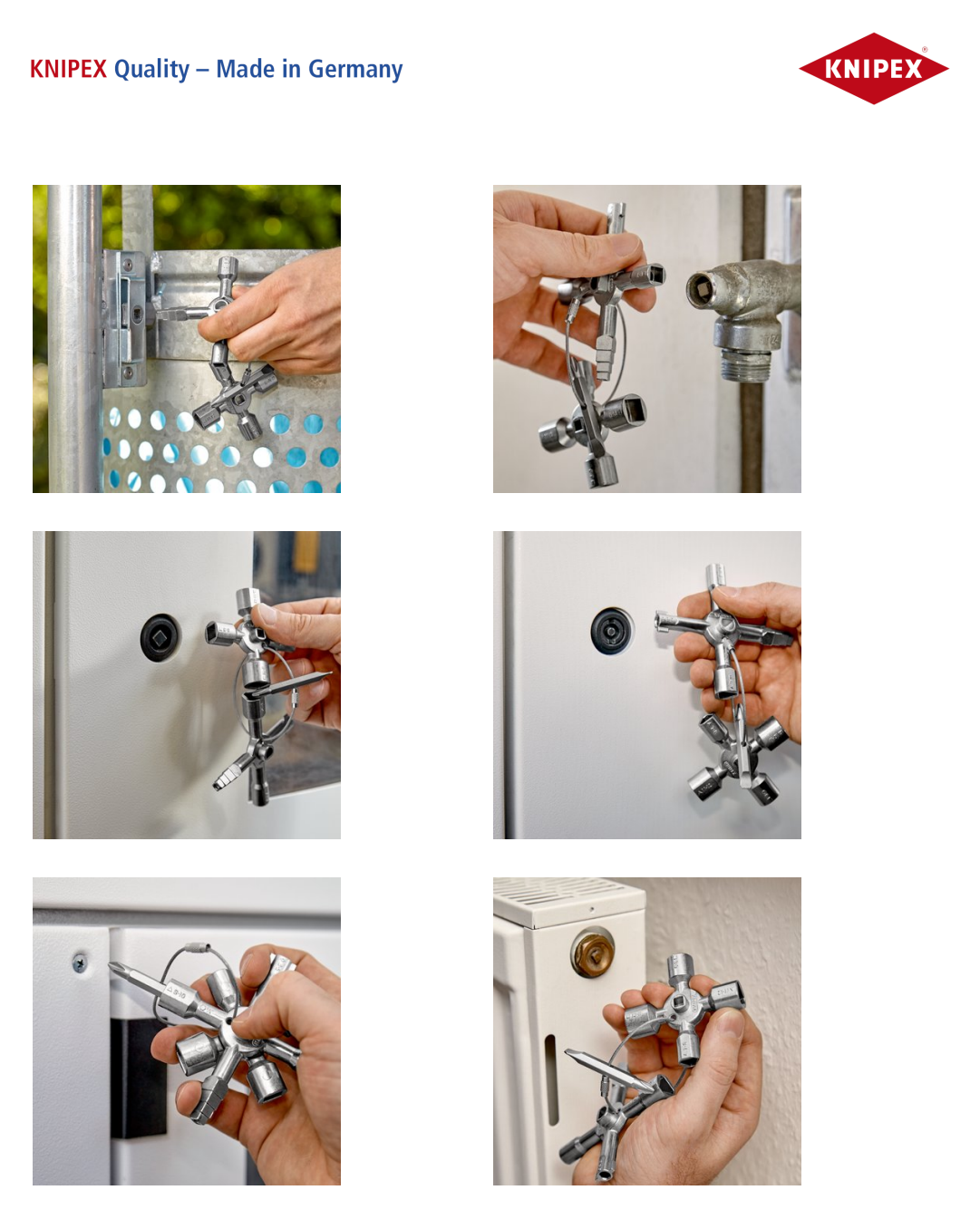 KNIPEX Quality – Made in Germany

KNIPEX®