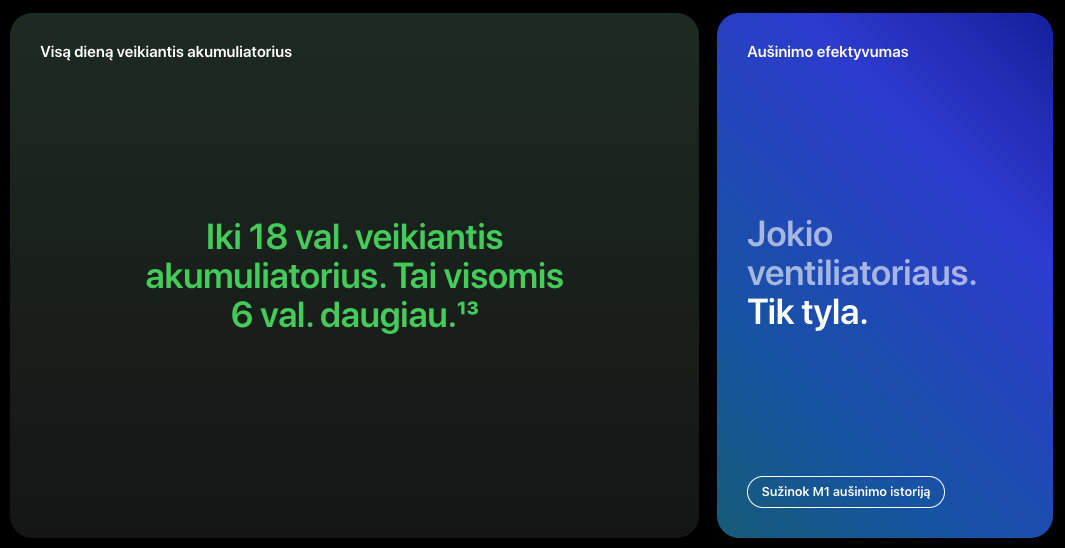 Visą dieną veikiantis akumuliatorius

Iki 18 val. veikiantis akumuliatorius. Tai visomis 6 val. daugiau.$^{13}$

Aušinimo efektyvumas

Jokio ventiliatoriaus. Tik tyla.

Sužinok M1 aušinimo istoriją