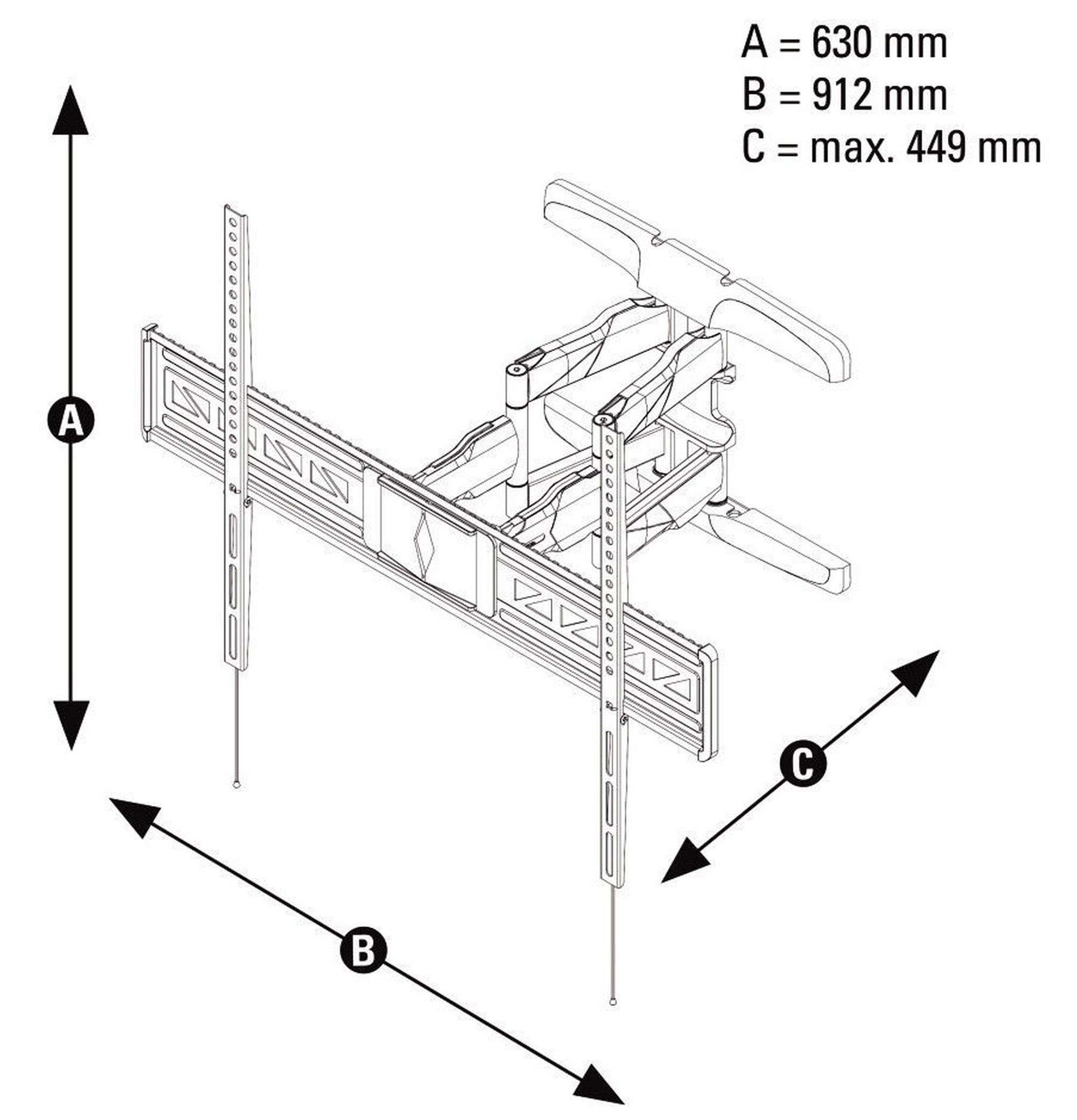 A = 630 mm
B = 912 mm
C = max. 449 mm

A

C

B