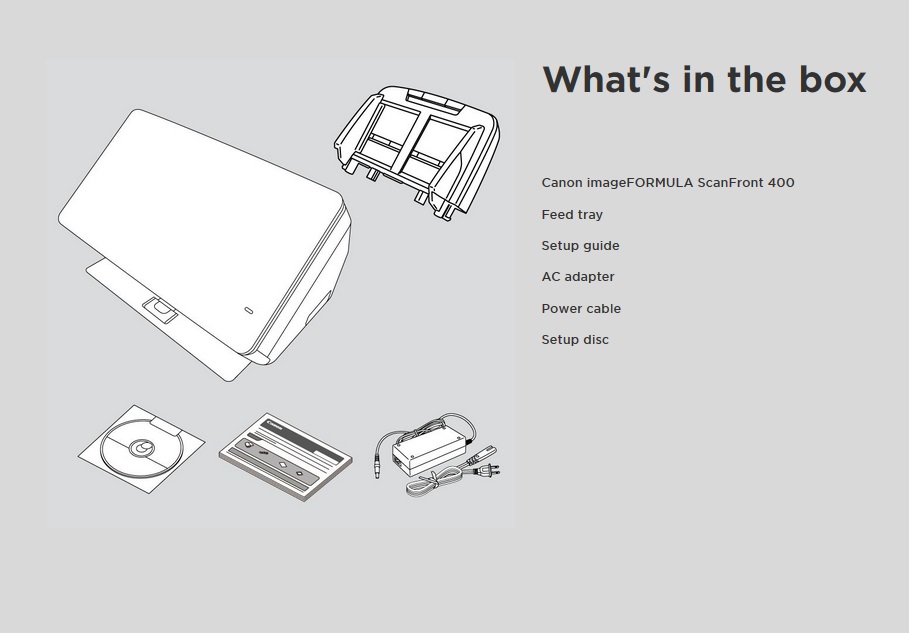 What's in the box

Canon imageFORMULA ScanFront 400

Feed tray

Setup guide

AC adapter

Power cable

Setup disc