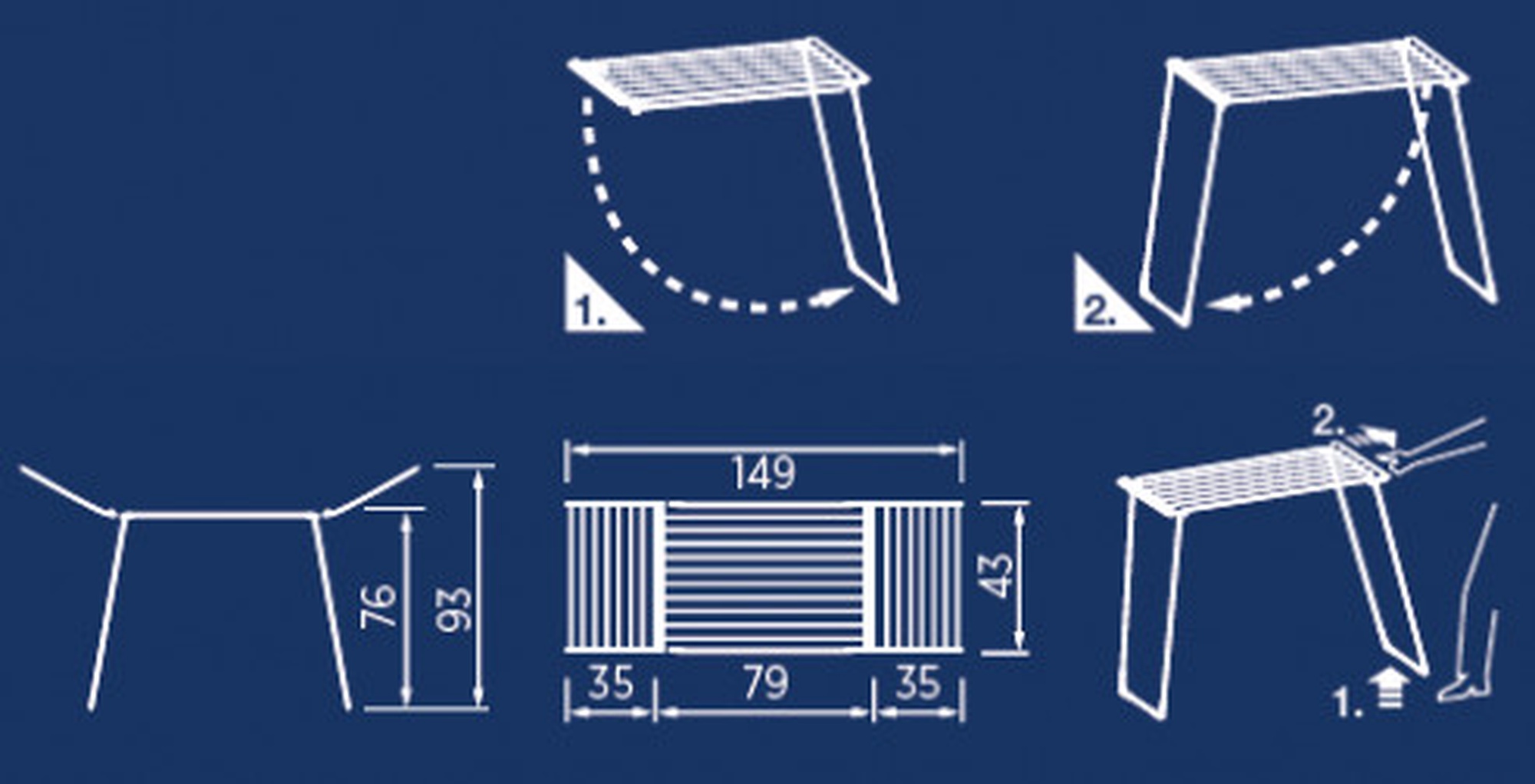 1.

2.

76

93

149

43

35

79

35

2.

1.