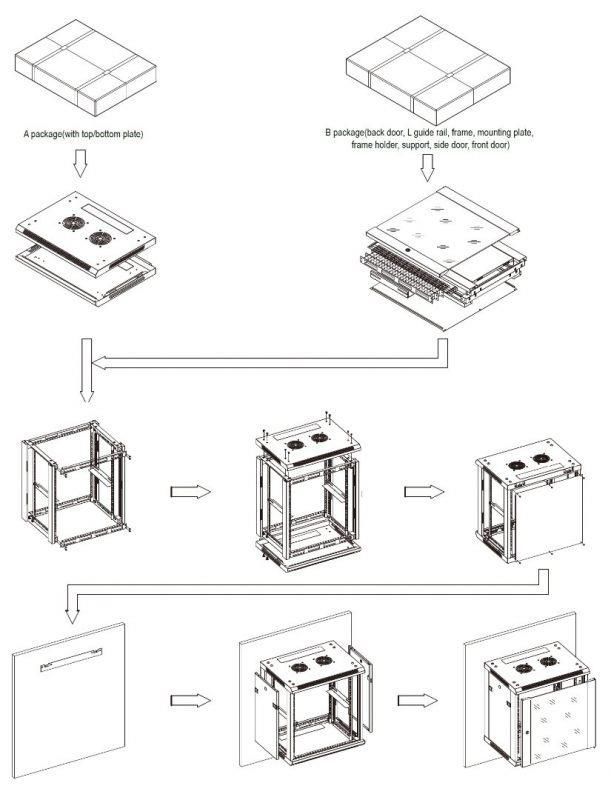 A package(with top/bottom plate)

B package(back door, L guide rail, frame, mounting plate, frame holder, support, side door, front door)