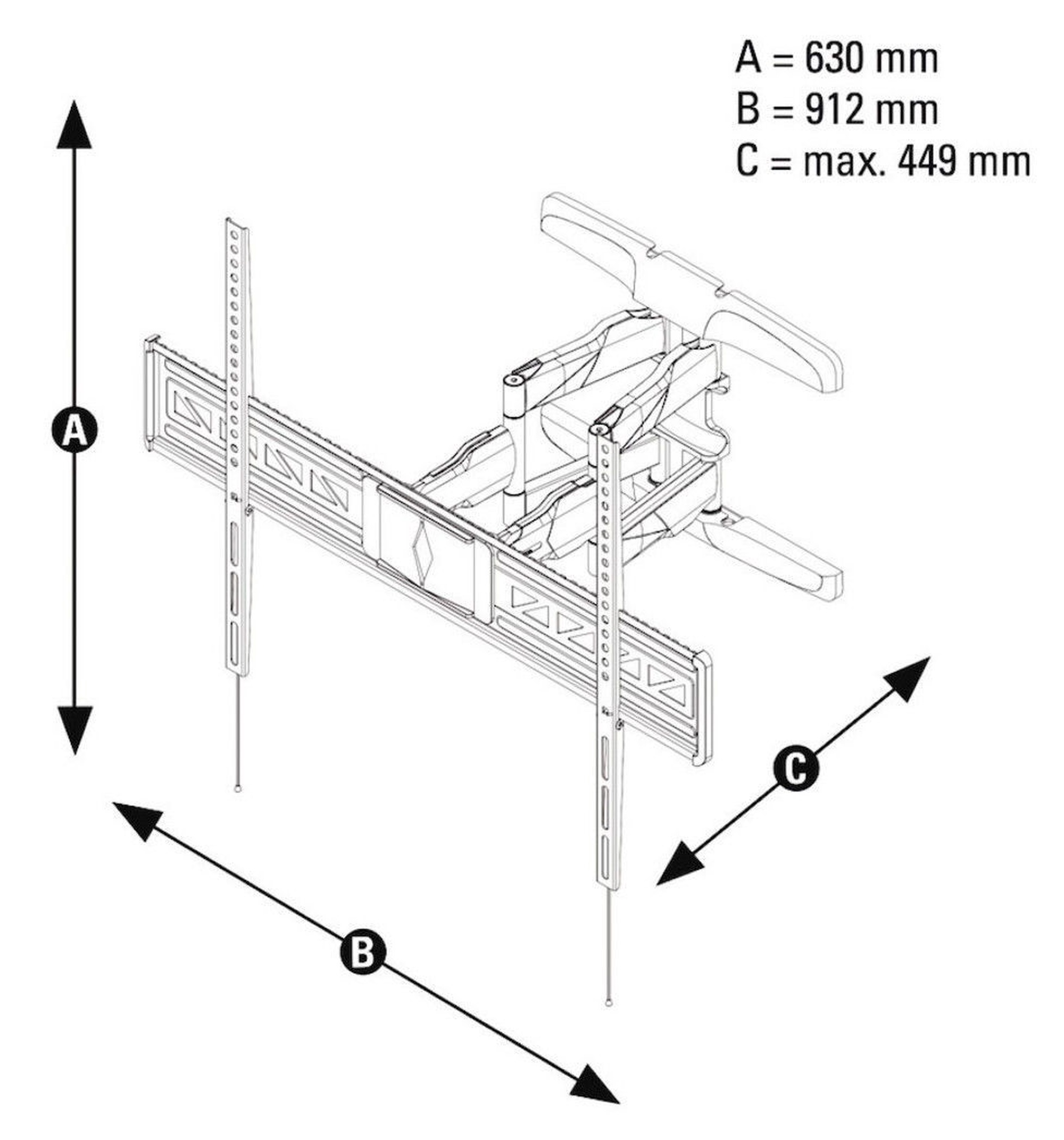 A = 630 mm
B = 912 mm
C = max. 449 mm

A

C

B